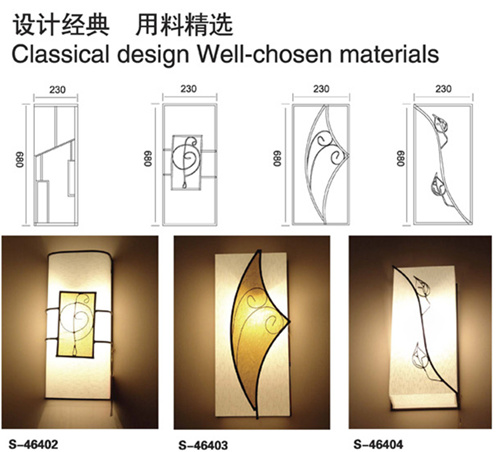 设计经典　用料精选
Classical design Well-chosen materials

230
680

230
680

230
680

230
680

S-46402

S-46403

S-46404